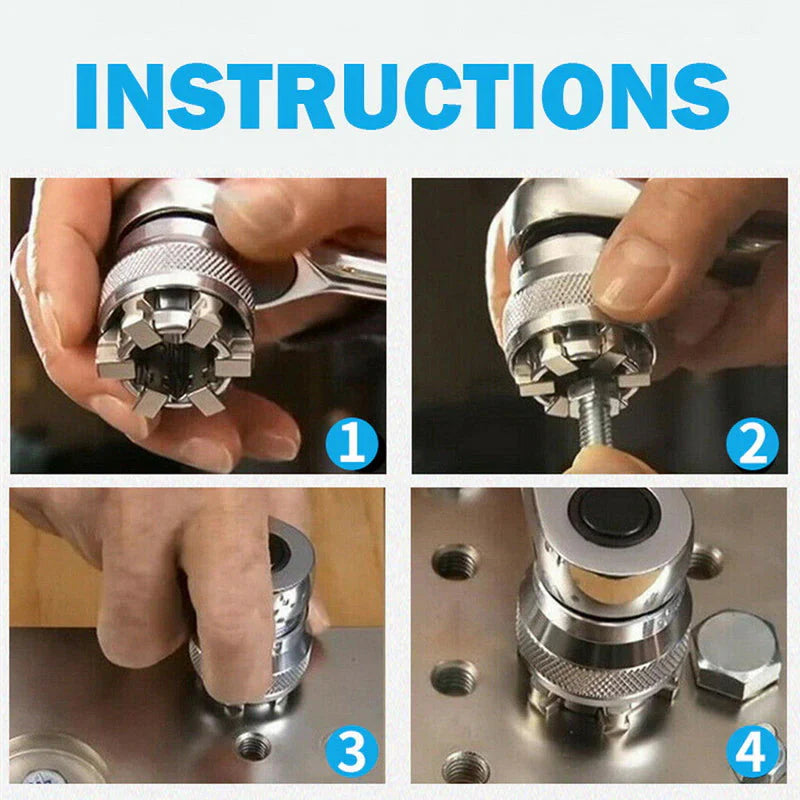 INSTRUCTIONS

1

2

3

4